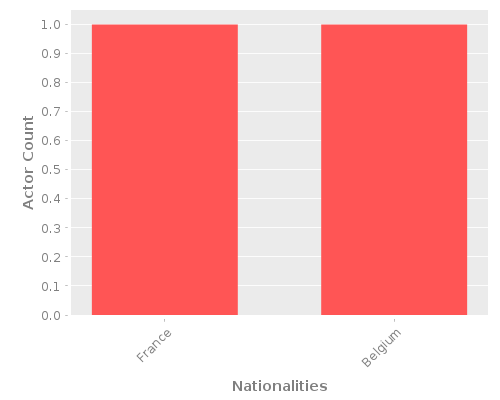 Actor Count

1.0
0.9
0.8
0.7
0.6
0.5
0.4
0.3
0.2
0.1
0.0

France
Belgium

Nationalities