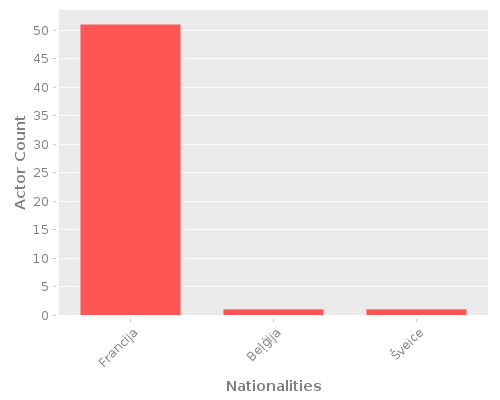 Actor Count

50
45
40
35
30
25
20
15
10
5
0

Francija
Beļģija
Šveice

Nationalities