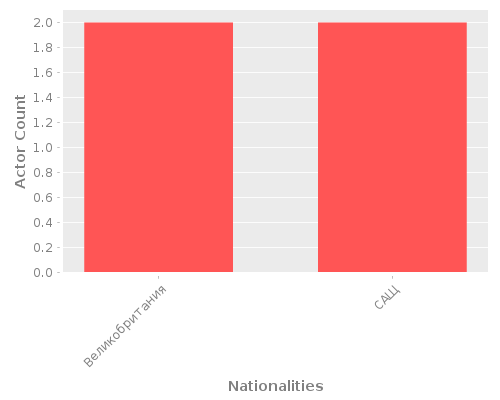 Actor Count

2.0
1.8
1.6
1.4
1.2
1.0
0.8
0.6
0.4
0.2
0.0

Великобритания
САЩ

Nationalities